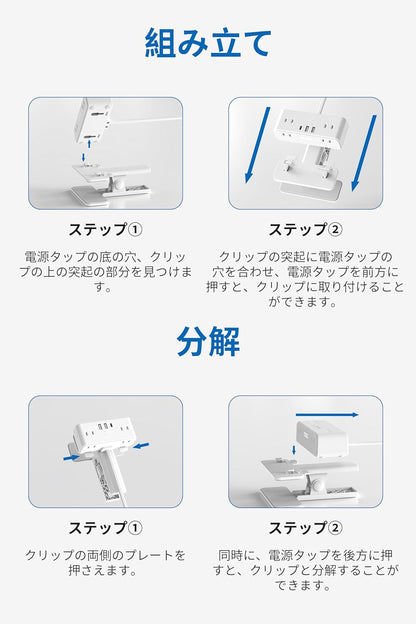 組み立て

ステップ①

電源タップの底の穴、クリップの上の突起の部分を見つけます。

ステップ②

クリップの突起に電源タップの穴を合わせ、電源タップを前方に押すと、クリップに取り付けることができます。

分解

ステップ①

クリップの両側のプレートを押さえます。

ステップ②

同時に、電源タップを後方に押すと、クリップと分解することができます。