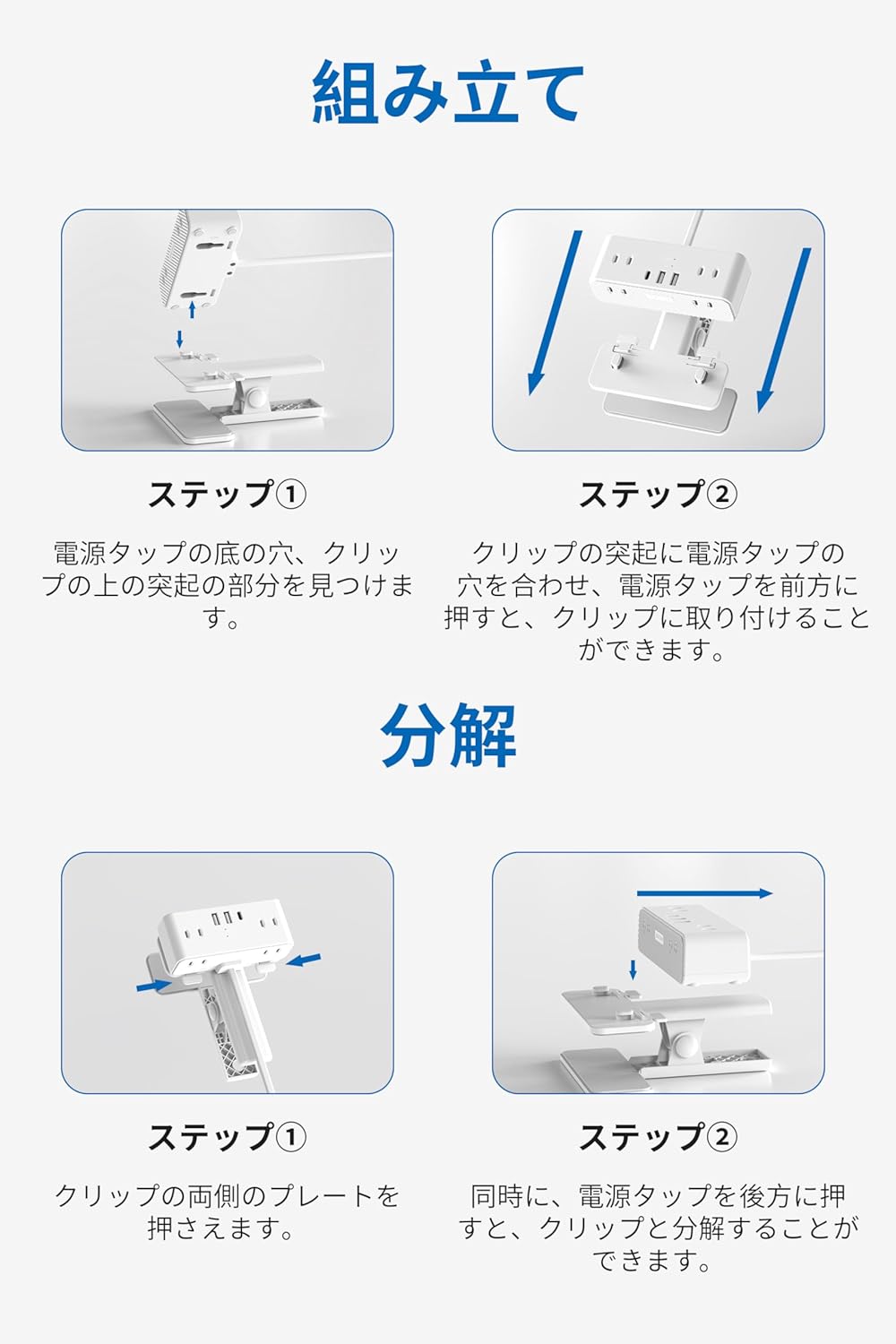 組み立て

ステップ①

電源タップの底の穴、クリップの上の突起の部分を見つけます。

ステップ②

クリップの突起に電源タップの穴を合わせ、電源タップを前方に押すと、クリップに取り付けることができます。

分解

ステップ①

クリップの両側のプレートを押さえます。

ステップ②

同時に、電源タップを後方に押すと、クリップと分解することができます。